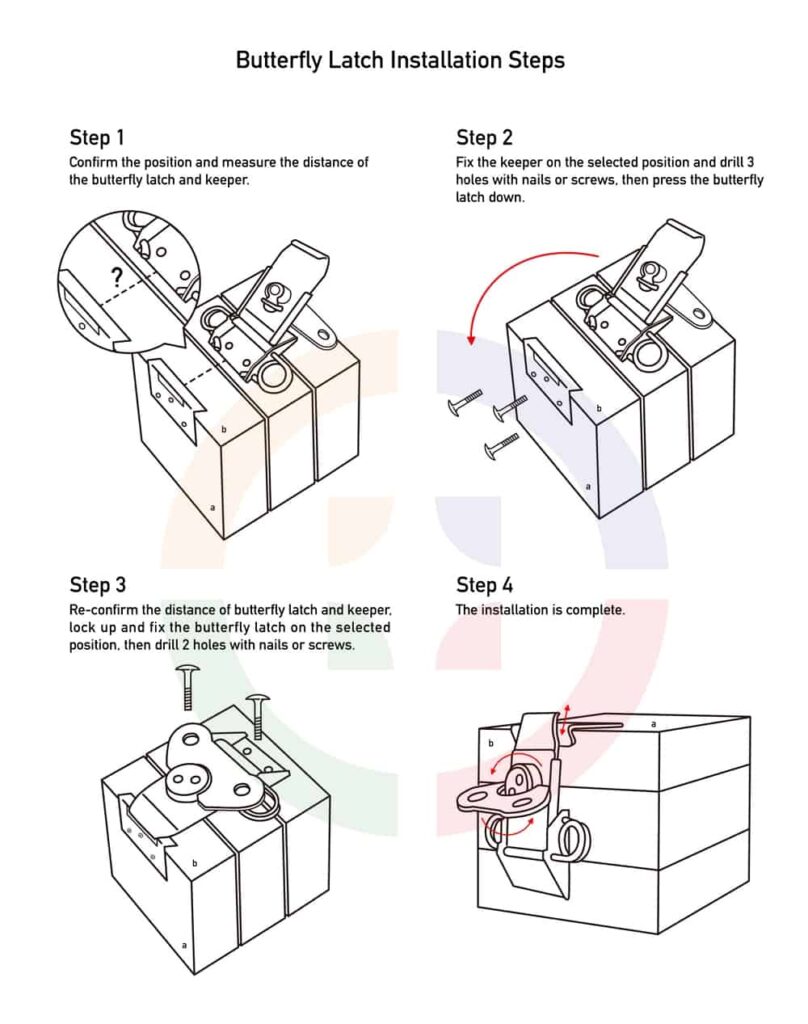 Butterfly Latch Installation Steps

Step 1

Confirm the position and measure the distance of the butterfly latch and keeper.

?

b

a

Step 2

Fix the keeper on the selected position and drill 3 holes with nails or screws, then press the butterfly latch down.

b

a

Step 3

Re-confirm the distance of butterfly latch and keeper, lock up and fix the butterfly latch on the selected position, then drill 2 holes with nails or screws.

b

a

Step 4

The installation is complete.

a

b